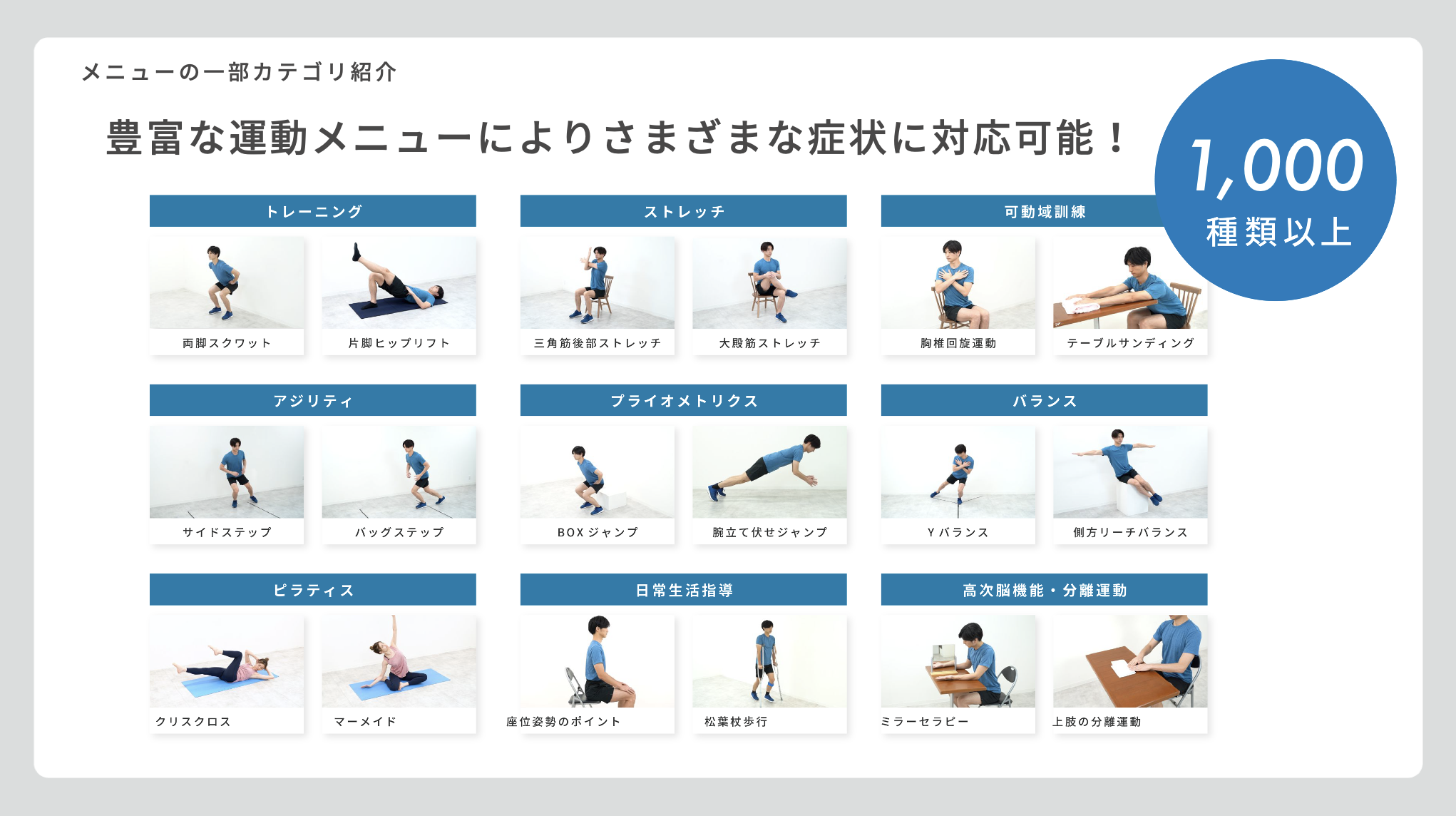 メニューの一部カテゴリ紹介

豊富な運動メニューによりさまざまな症状に対応可能！

1,000
種類以上

トレーニング

両脚スクワット

片脚ヒップリフト

ストレッチ

三角筋後部ストレッチ

大殿筋ストレッチ

可動域訓練

胸椎回旋運動

テーブルサンディング

アジリティ

サイドステップ

バッグステップ

プライオメトリクス

BOXジャンプ

腕立て伏せジャンプ

バランス

Yバランス

側方リーチバランス

ピラティス

クリスクロス

マーメイド

日常生活指導

座位姿勢のポイント

松葉杖歩行

高次脳機能・分離運動

ミラーセラピー

上肢の分離運動